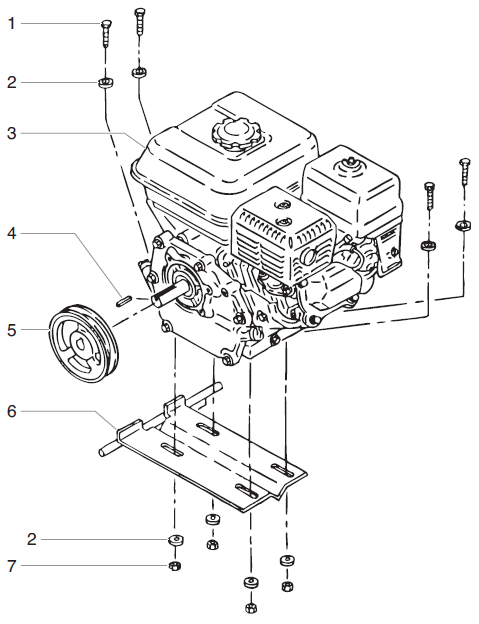 1
2
3
4
5
6
2
7